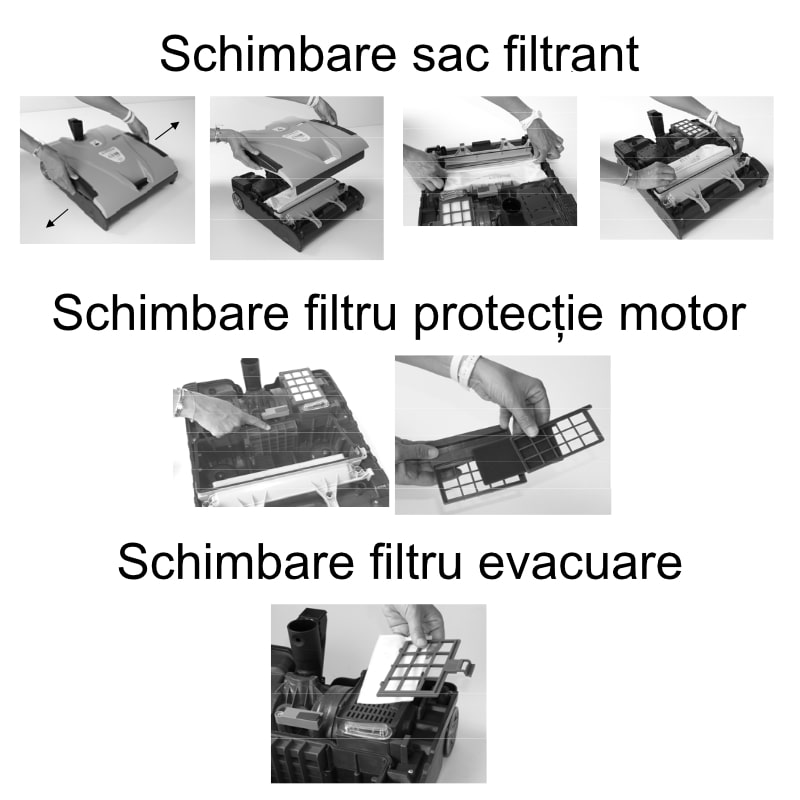 Schimbare sac filtrant

Schimbare filtru protecție motor

Schimbare filtru evacuare